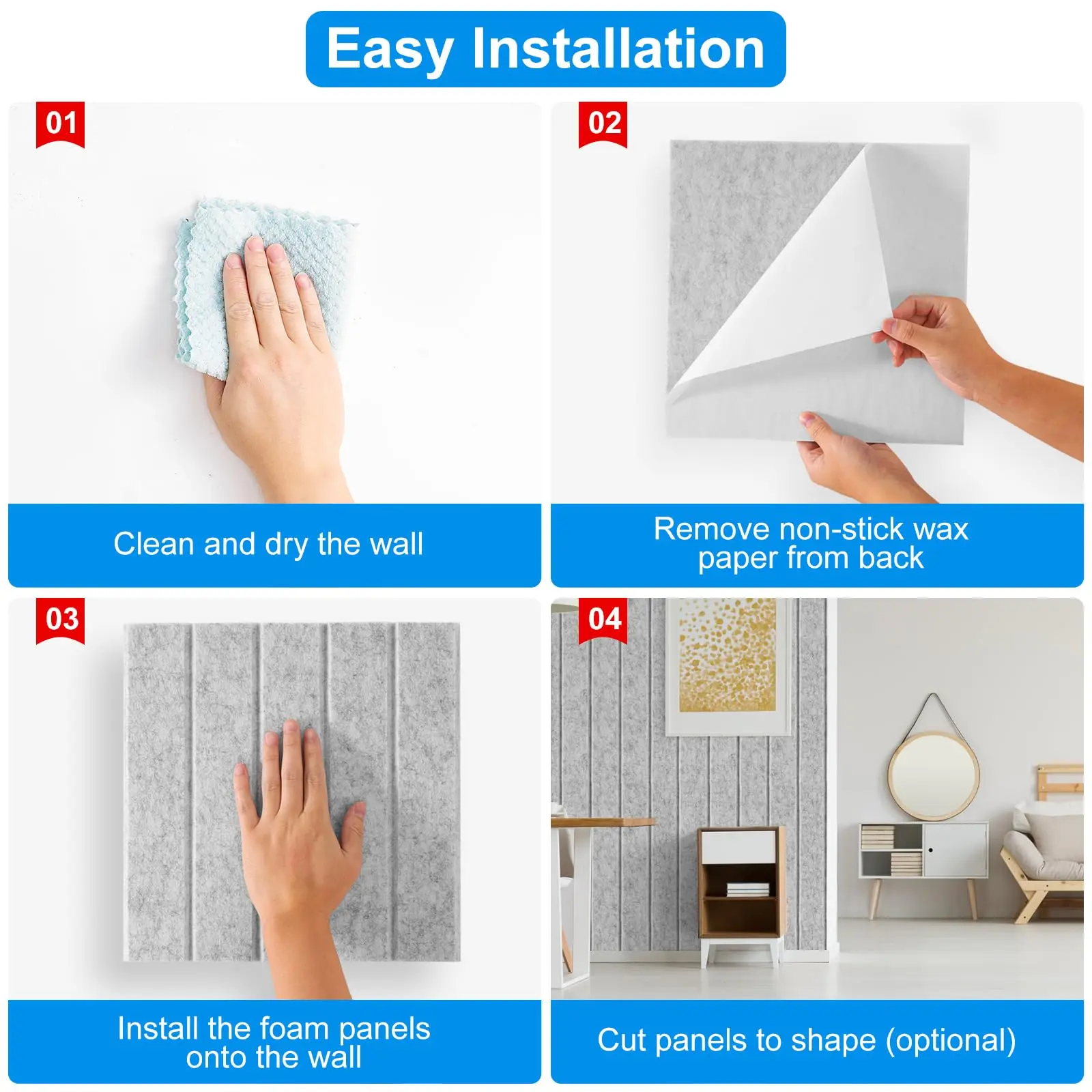 Easy Installation

01

Clean and dry the wall

02

Remove non-stick wax paper from back

03

Install the foam panels onto the wall

04

Cut panels to shape (optional)