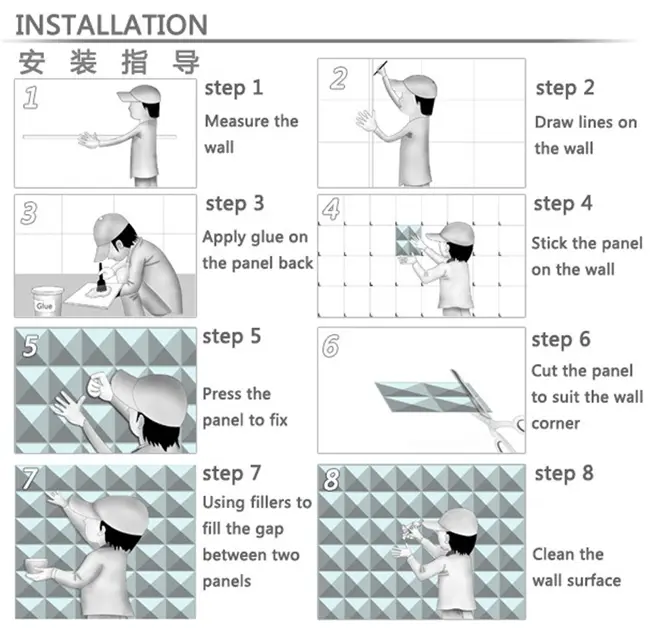 INSTALLATION
安 装 指 导

1
step 1
Measure the wall

2
step 2
Draw lines on the wall

3
Glue
step 3
Apply glue on the panel back

4
step 4
Stick the panel on the wall

5
step 5
Press the panel to fix

6
step 6
Cut the panel to suit the wall corner

7
step 7
Using fillers to fill the gap between two panels

8
step 8
Clean the wall surface